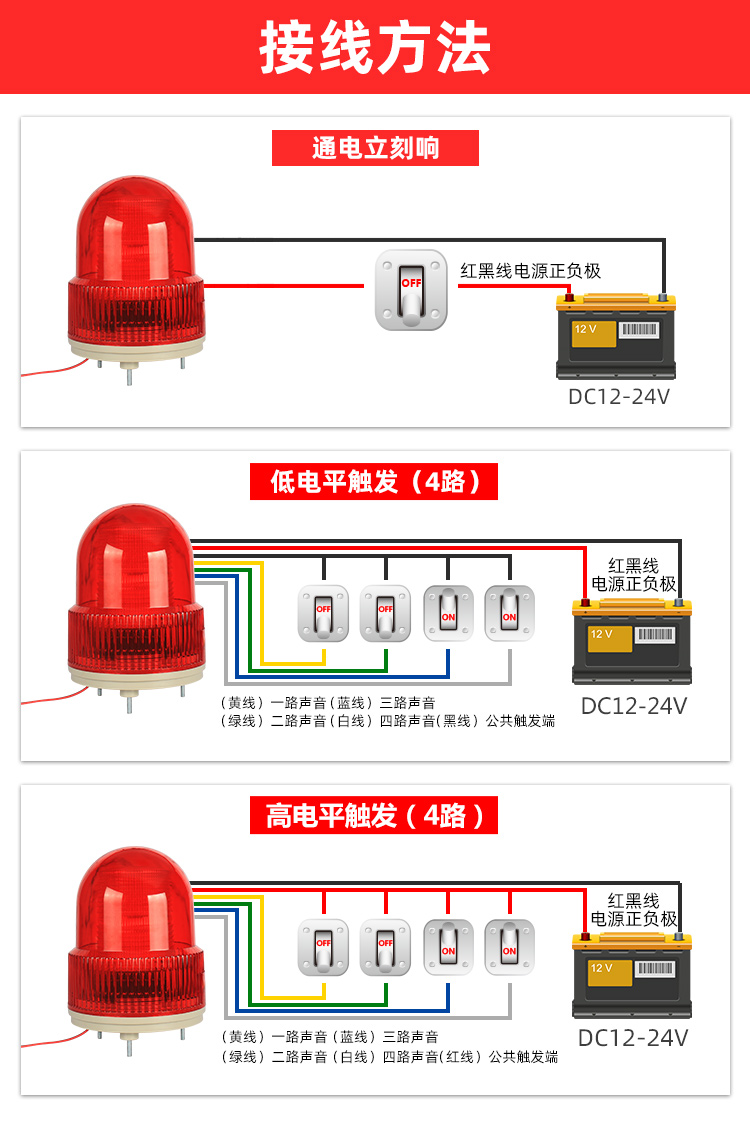 接线方法

通电立刻响

OFF

红黑线电源正负极

12 V

DC12-24V

低电平触发（4路）

OFF OFF ON ON

红黑线
电源正负极

12 V

DC12-24V

（黄线）一路声音（蓝线）三路声音
（绿线）二路声音（白线）四路声音(黑线）公共触发端

高电平触发（4路）

OFF OFF ON ON

红黑线
电源正负极

12 V

DC12-24V

（黄线）一路声音（蓝线）三路声音
（绿线）二路声音（白线）四路声音(红线）公共触发端